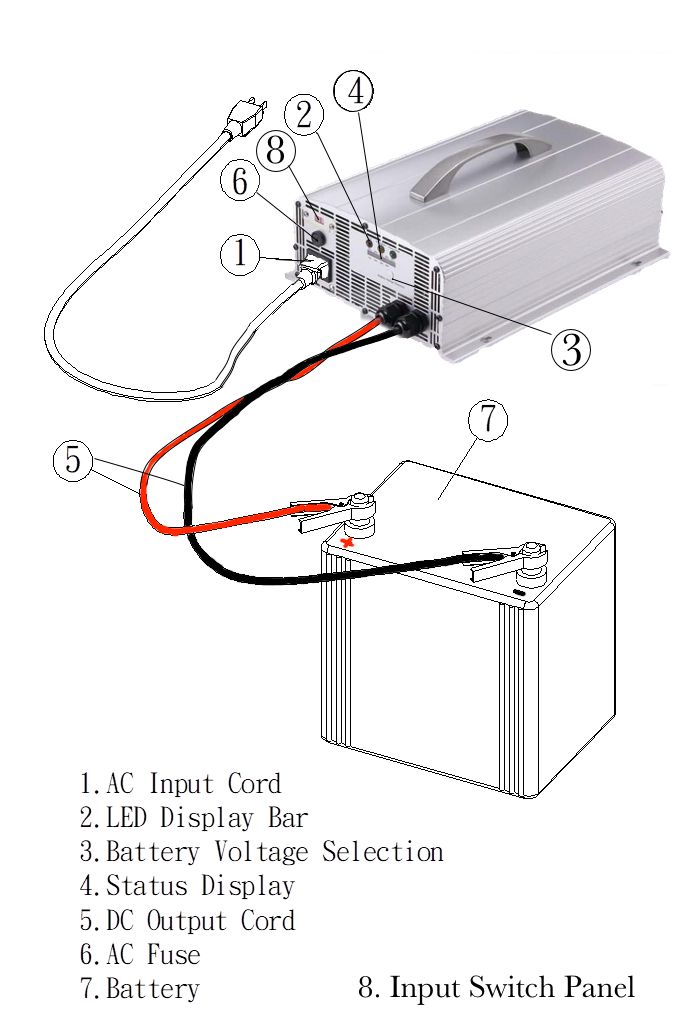 4
2
8
6
1
3
7
5

1. AC Input Cord
2. LED Display Bar
3. Battery Voltage Selection
4. Status Display
5. DC Output Cord
6. AC Fuse
7. Battery
8. Input Switch Panel